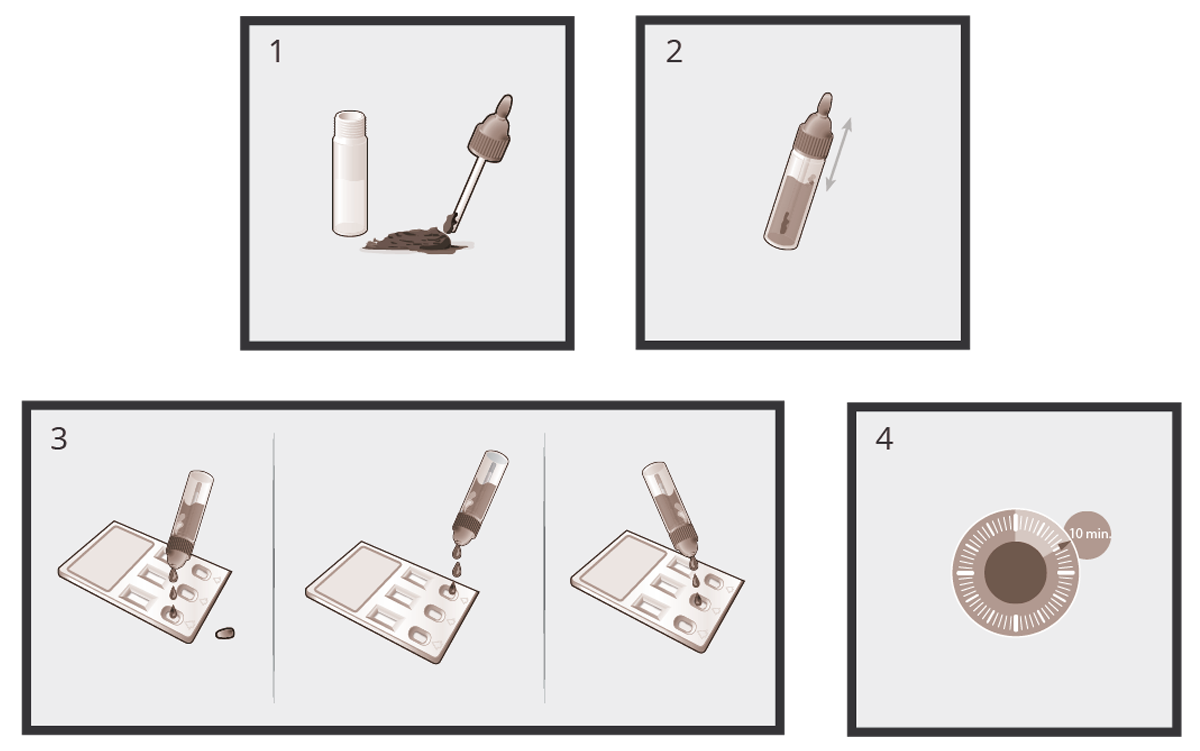 1

2

3

4

10 min.